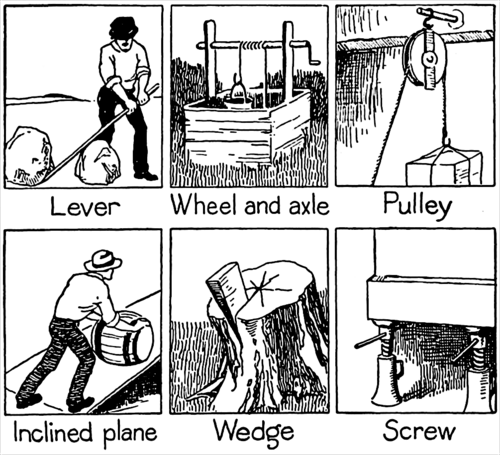 Lever

Wheel and axle

Pulley

Inclined plane

Wedge

Screw